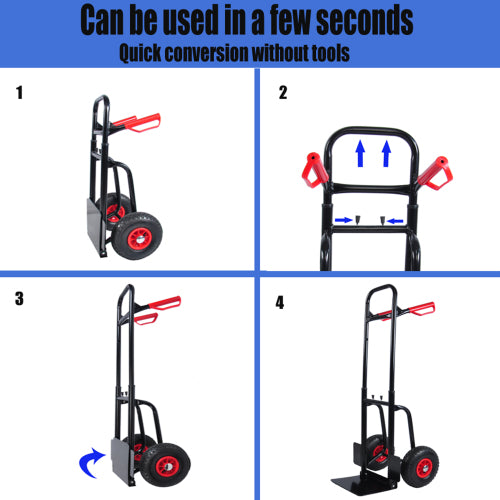 Can be used in a few seconds
Quick conversion without tools

1

2

3

4